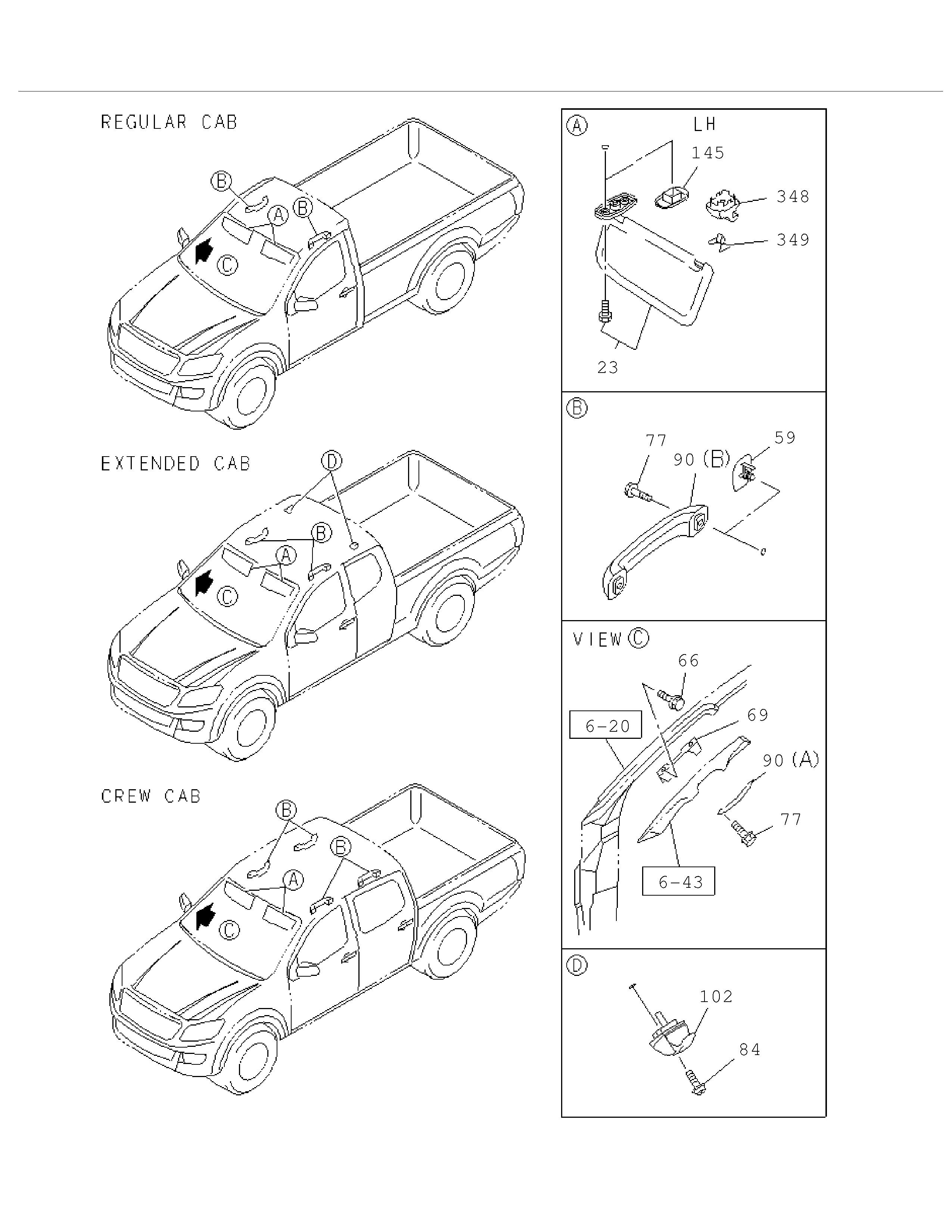 REGULAR CAB

B
A
B
C

EXTENDED CAB

D
B
A
C

CREW CAB

B
B
A
C

A LH
145
348
349
23

B
77
90 (B)
59

VIEW C
66
6-20
69
90 (A)
77
6-43

D
102
84